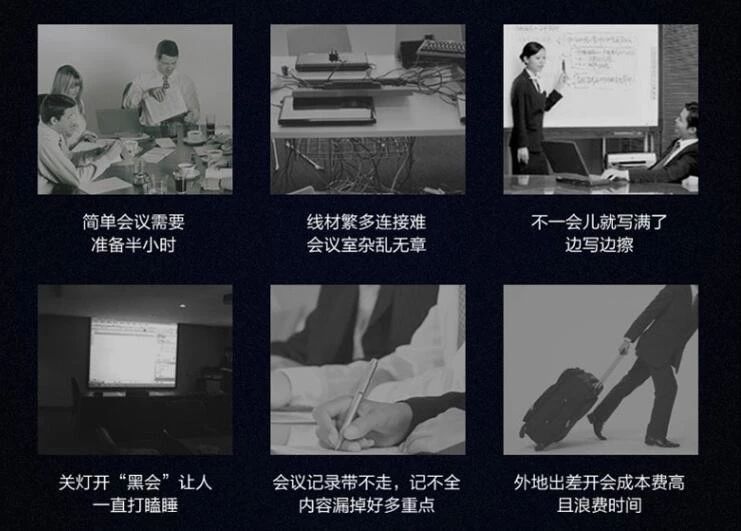 简单会议需要
准备半小时

线材繁多连接难
会议室杂乱无章

不一会儿就写满了
边写边擦

关灯开“黑会”让人
一直打瞌睡

会议记录带不走，记不全
内容漏掉好多重点

外地出差开会成本费高
且浪费时间